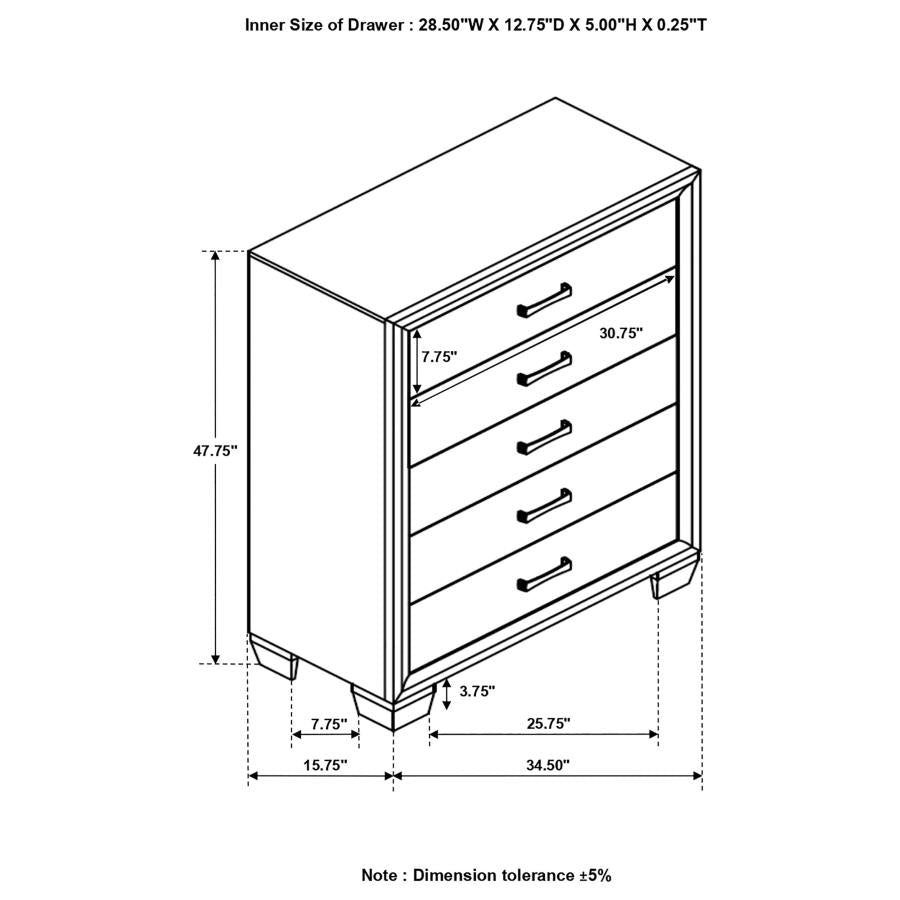 Inner Size of Drawer : 28.50"W X 12.75"D X 5.00"H X 0.25"T

30.75"

7.75"

47.75"

3.75"

7.75"

25.75"

15.75"

34.50"

Note : Dimension tolerance ±5%