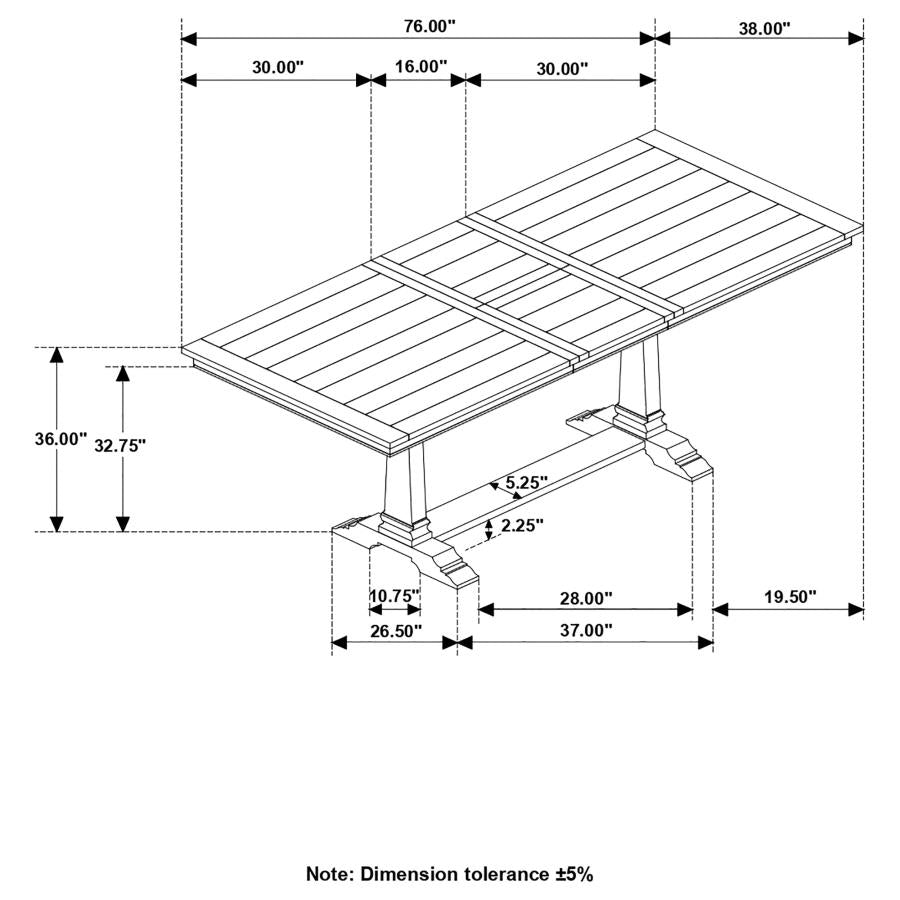 76.00"
38.00"
30.00"
16.00"
30.00"
36.00"
32.75"
5.25"
2.25"
10.75"
28.00"
19.50"
26.50"
37.00"

Note: Dimension tolerance ±5%